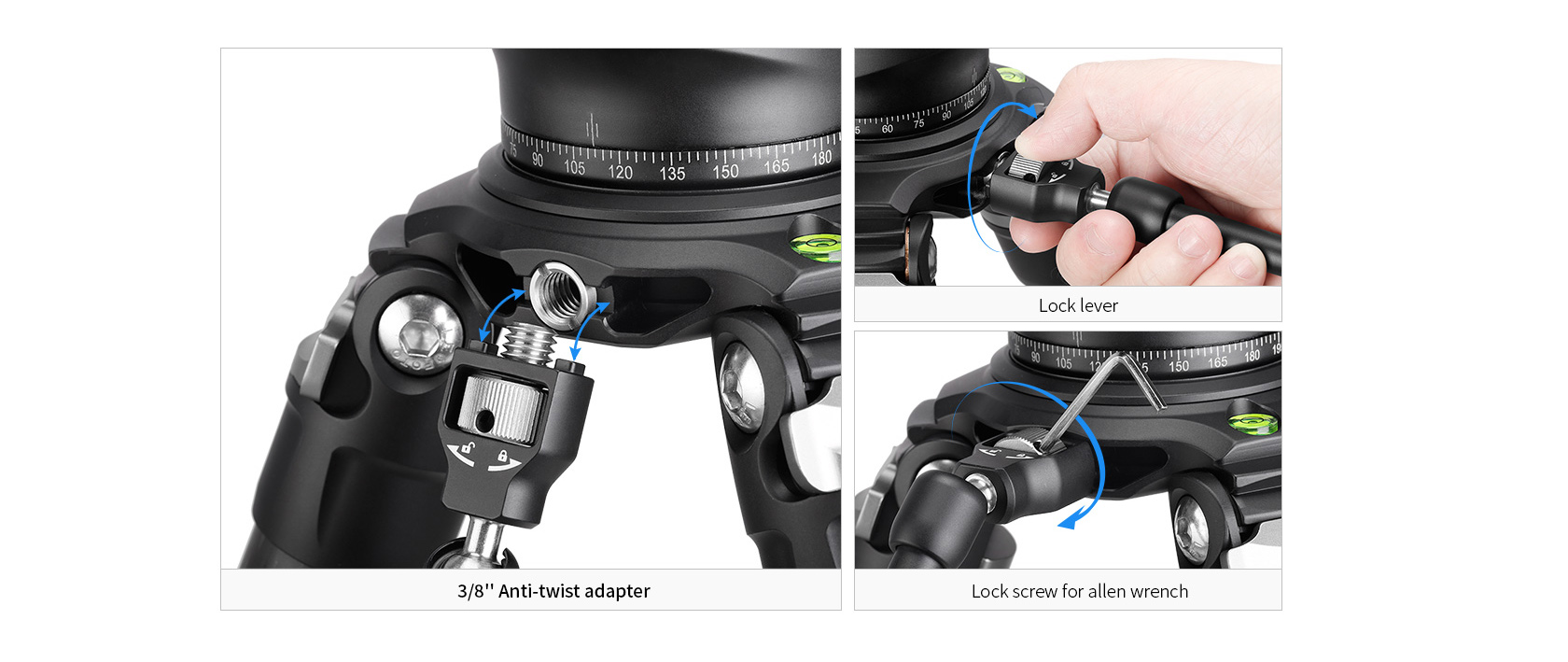 90 105 120 135 150 165 180

3/8'' Anti-twist adapter

60 75 90 105

Lock lever

90 105 150 165 180

Lock screw for allen wrench